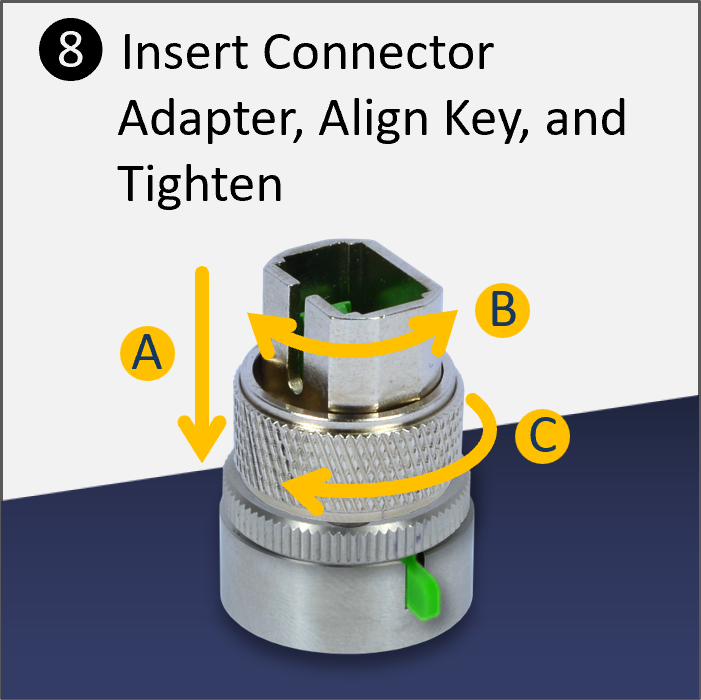 8 Insert Connector Adapter, Align Key, and Tighten

A

B

C